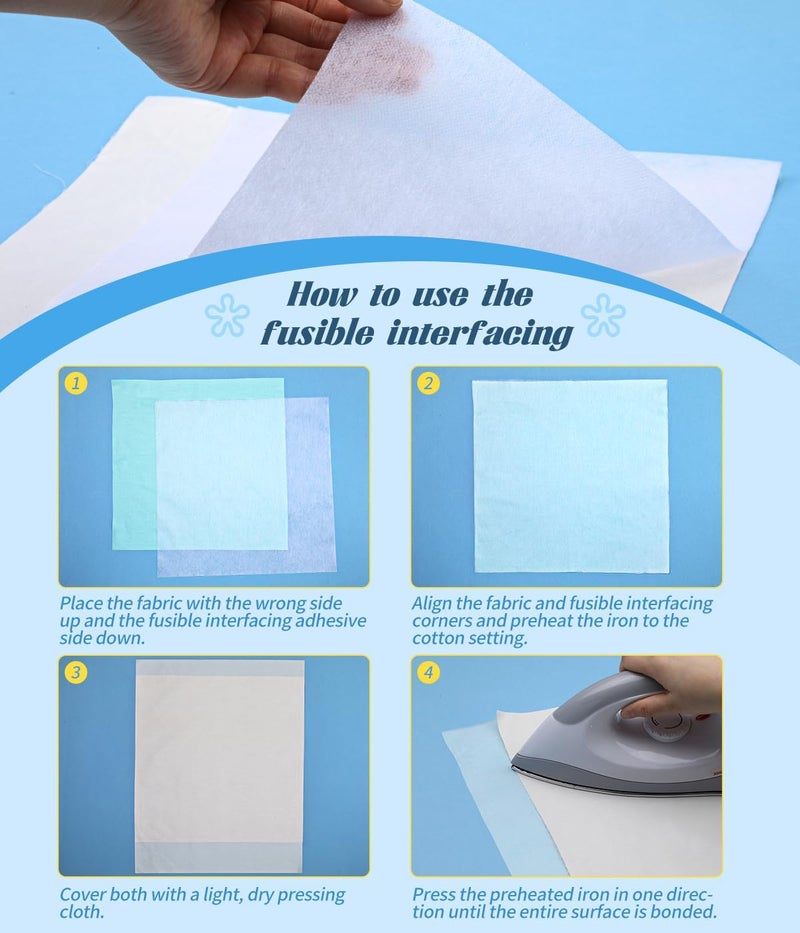 How to use the fusible interfacing

1

Place the fabric with the wrong side up and the fusible interfacing adhesive side down.

2

Align the fabric and fusible interfacing corners and preheat the iron to the cotton setting.

3

Cover both with a light, dry pressing cloth.

4

Press the preheated iron in one direction until the entire surface is bonded.